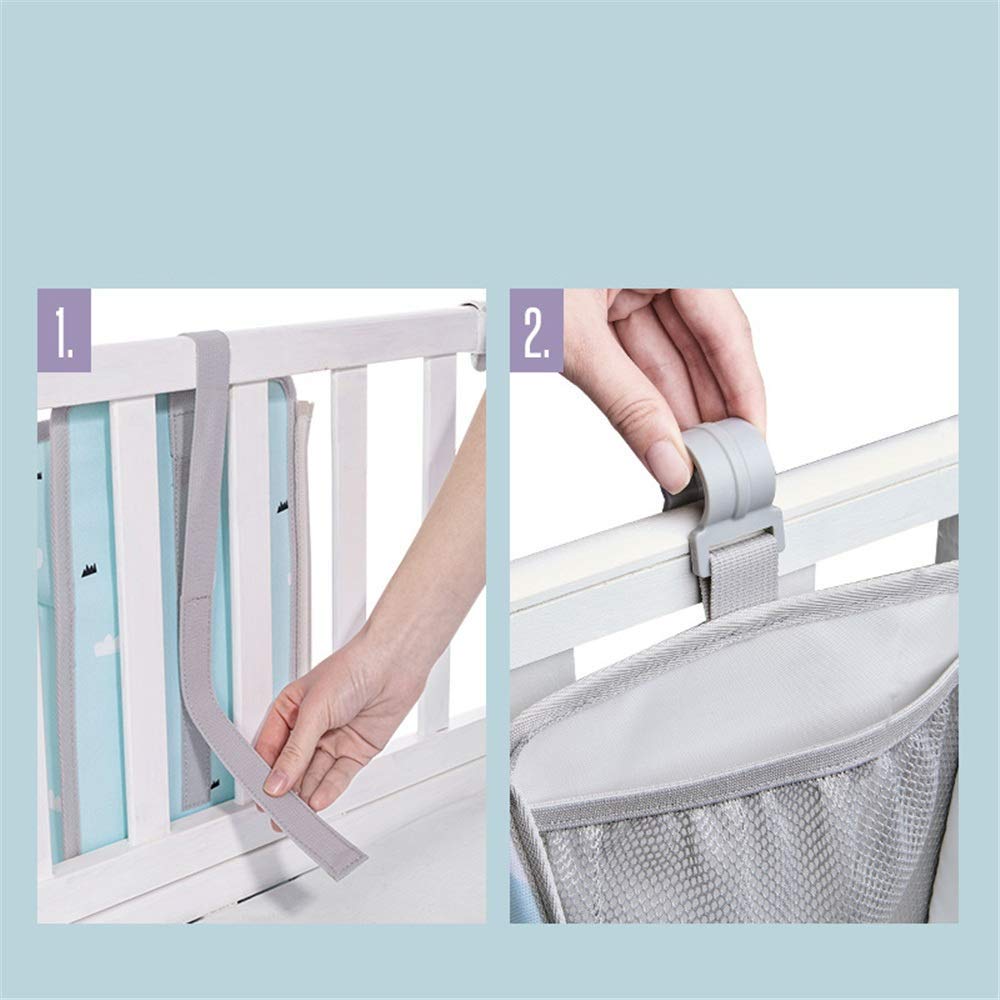 1.

2.